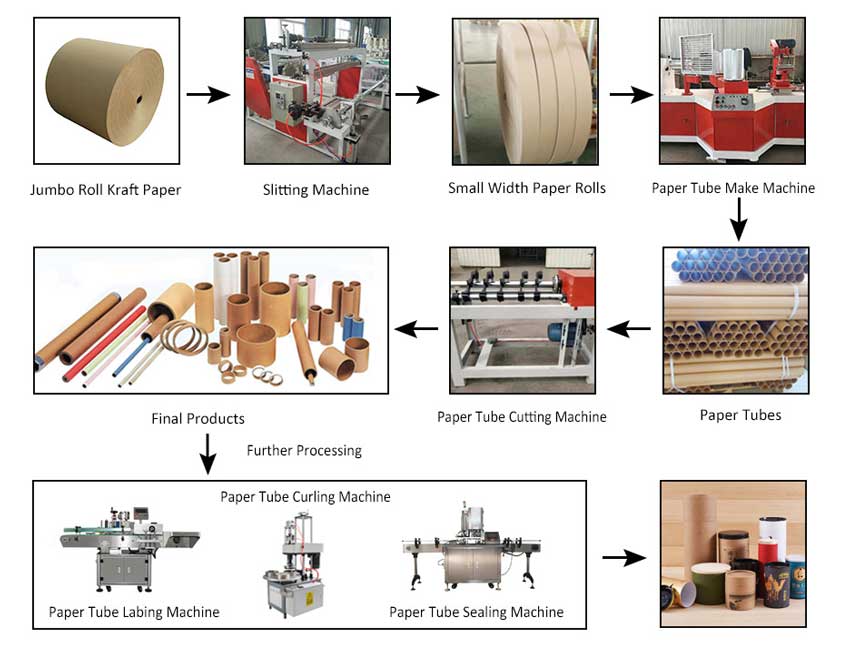 Jumbo Roll Kraft Paper

Slitting Machine

Small Width Paper Rolls

Paper Tube Make Machine

Paper Tubes

Paper Tube Cutting Machine

Final Products

Further Processing

Paper Tube Curling Machine

Paper Tube Labing Machine

Paper Tube Sealing Machine